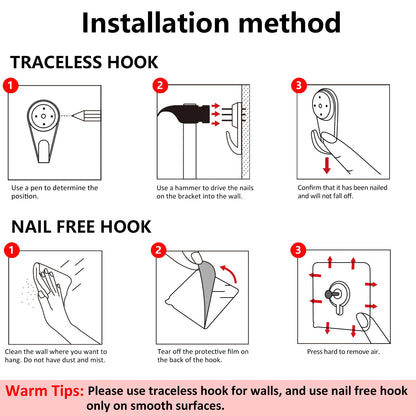 Installation method

TRACELESS HOOK

1

Use a pen to determine the position.

2

Use a hammer to drive the nails on the bracket into the wall.

3

Confirm that it has been nailed and will not fall off.

NAIL FREE HOOK

1

Clean the wall where you want to hang. Do not have dust and mist.

2

Tear off the protective film on the back of the hook.

3

Press hard to remove air.

Warm Tips: Please use traceless hook for walls, and use nail free hook only on smooth surfaces.